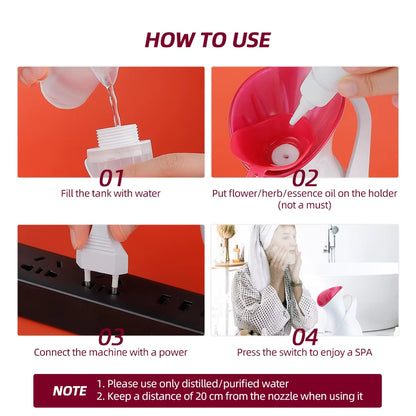 HOW TO USE

01
Fill the tank with water

02
Put flower/herb/essence oil on the holder (not a must)

03
Connect the machine with a power

04
Press the switch to enjoy a SPA

NOTE
1. Please use only distilled/purified water
2. Keep a distance of 20 cm from the nozzle when using it