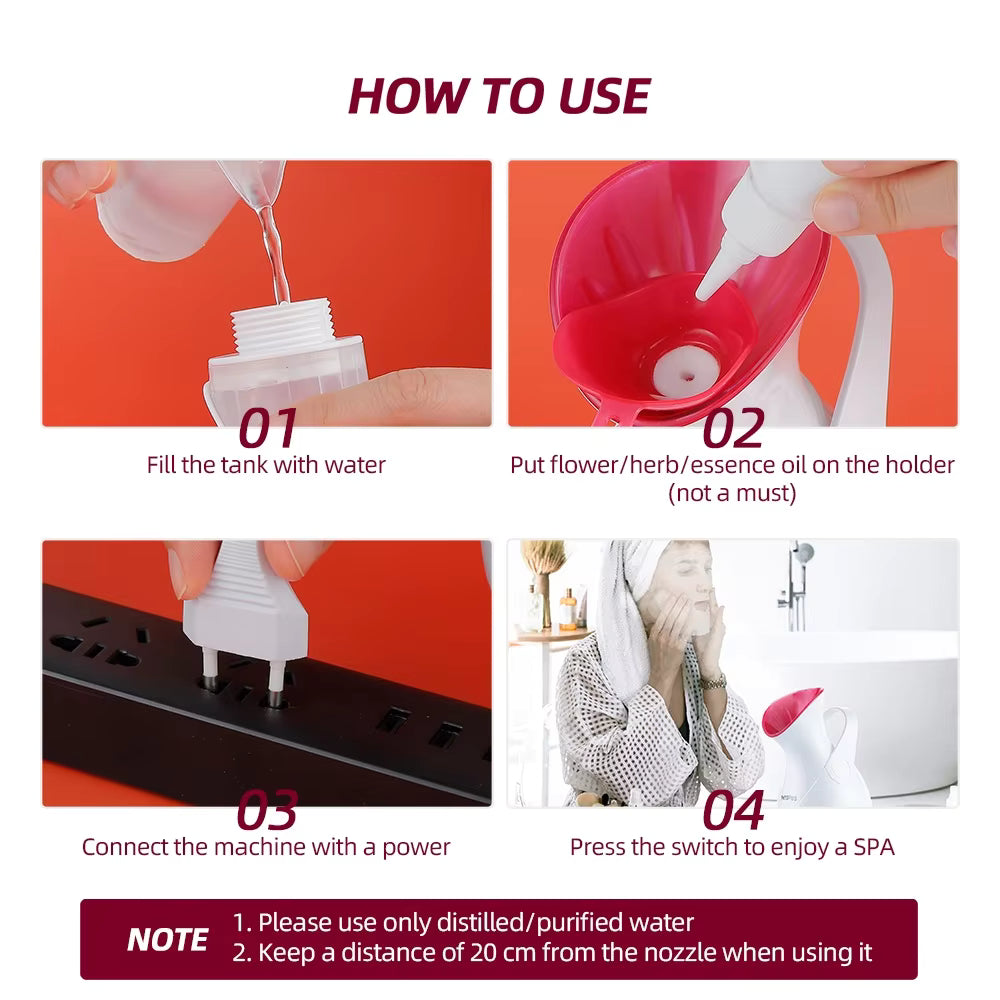 HOW TO USE

01
Fill the tank with water

02
Put flower/herb/essence oil on the holder (not a must)

03
Connect the machine with a power

04
Press the switch to enjoy a SPA

NOTE
1. Please use only distilled/purified water
2. Keep a distance of 20 cm from the nozzle when using it